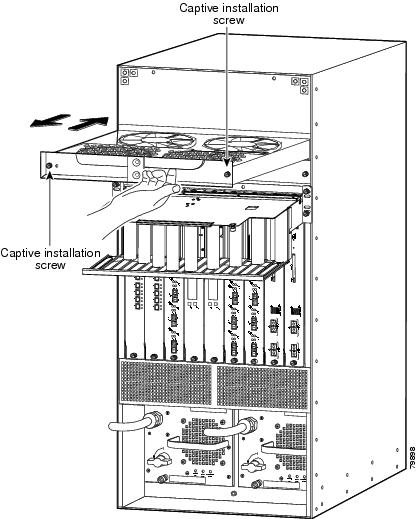 Captive installation screw

Captive installation screw

79898