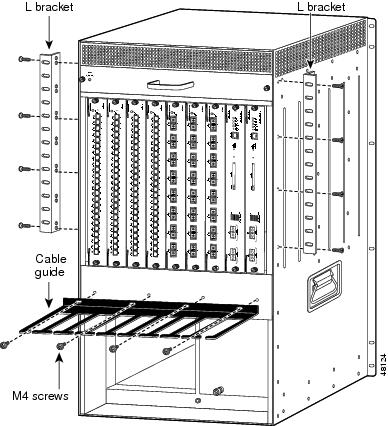 L bracket

L bracket

Cable guide

M4 screws

48124