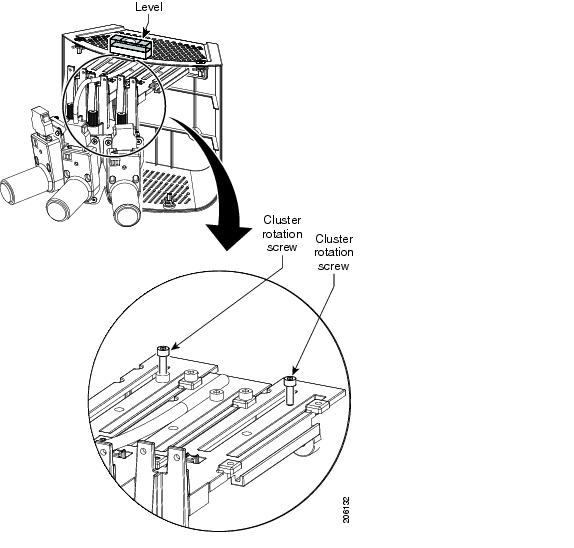 Level

Cluster rotation screw

Cluster rotation screw

206132